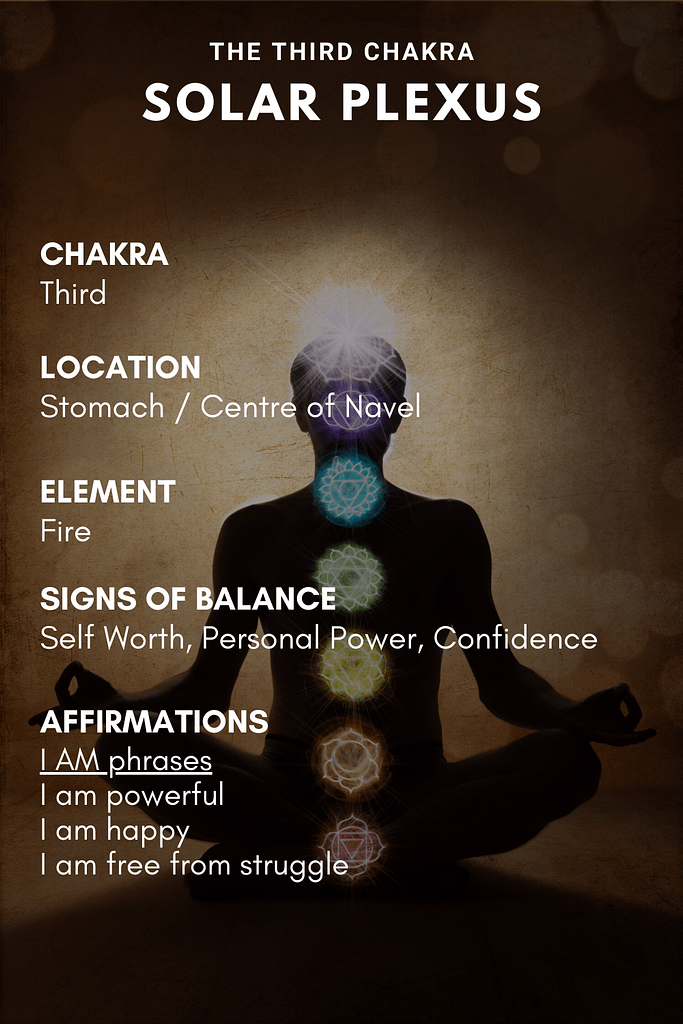 THE THIRD CHAKRA
SOLAR PLEXUS

CHAKRA
Third

LOCATION
Stomach / Centre of Navel

ELEMENT
Fire

SIGNS OF BALANCE
Self Worth, Personal Power, Confidence

AFFIRMATIONS
I AM phrases
I am powerful
I am happy
I am free from struggle