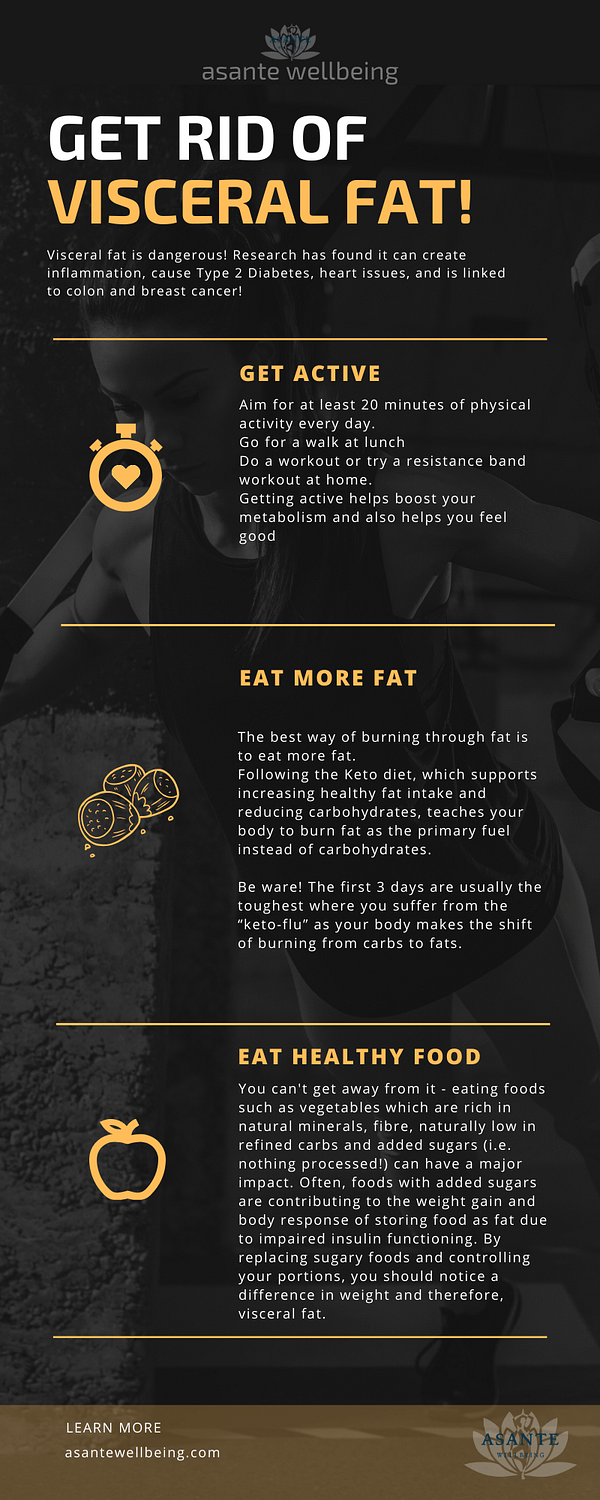 asante wellbeing

GET RID OF VISCERAL FAT!

Visceral fat is dangerous! Research has found it can create inflammation, cause Type 2 Diabetes, heart issues, and is linked to colon and breast cancer!

GET ACTIVE

Aim for at least 20 minutes of physical activity every day.
Go for a walk at lunch
Do a workout or try a resistance band workout at home.
Getting active helps boost your metabolism and also helps you feel good

EAT MORE FAT

The best way of burning through fat is to eat more fat.
Following the Keto diet, which supports increasing healthy fat intake and reducing carbohydrates, teaches your body to burn fat as the primary fuel instead of carbohydrates.

Be ware! The first 3 days are usually the toughest where you suffer from the "keto-flu" as your body makes the shift of burning from carbs to fats.

EAT HEALTHY FOOD

You can't get away from it - eating foods such as vegetables which are rich in natural minerals, fibre, naturally low in refined carbs and added sugars (i.e. nothing processed!) can have a major impact. Often, foods with added sugars are contributing to the weight gain and body response of storing food as fat due to impaired insulin functioning. By replacing sugary foods and controlling your portions, you should notice a difference in weight and therefore, visceral fat.

LEARN MORE
asantewellbeing.com

ASANTE
WELLBEING