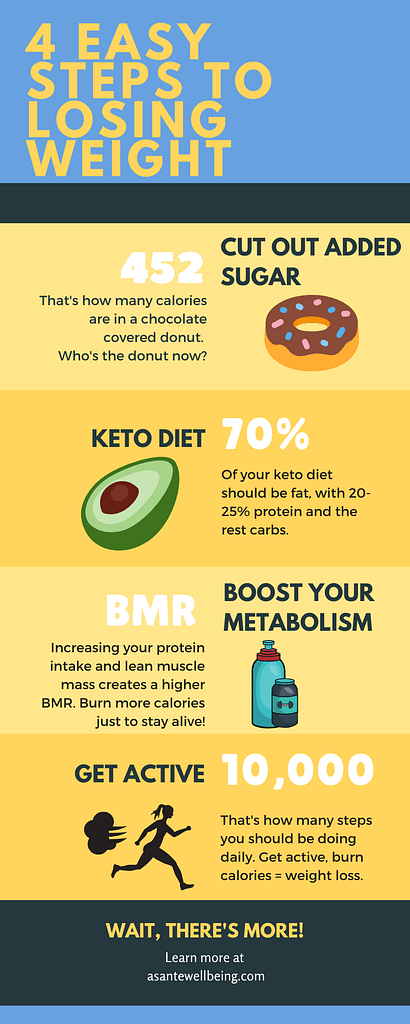 4 EASY STEPS TO LOSING WEIGHT

452

That's how many calories are in a chocolate covered donut. Who's the donut now?

CUT OUT ADDED SUGAR

KETO DIET

70%

Of your keto diet should be fat, with 20-25% protein and the rest carbs.

BMR

Increasing your protein intake and lean muscle mass creates a higher BMR. Burn more calories just to stay alive!

BOOST YOUR METABOLISM

GET ACTIVE

10,000

That's how many steps you should be doing daily. Get active, burn calories = weight loss.

WAIT, THERE'S MORE!

Learn more at asantewellbeing.com